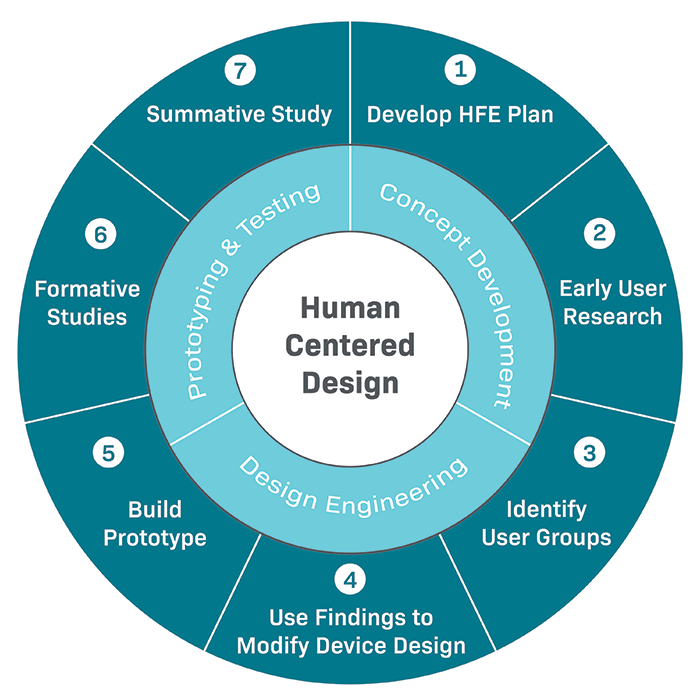 Human Centered Design

Concept Development

Design Engineering

Prototyping & Testing

1
Develop HFE Plan

2
Early User Research

3
Identify User Groups

4
Use Findings to Modify Device Design

5
Build Prototype

6
Formative Studies

7
Summative Study